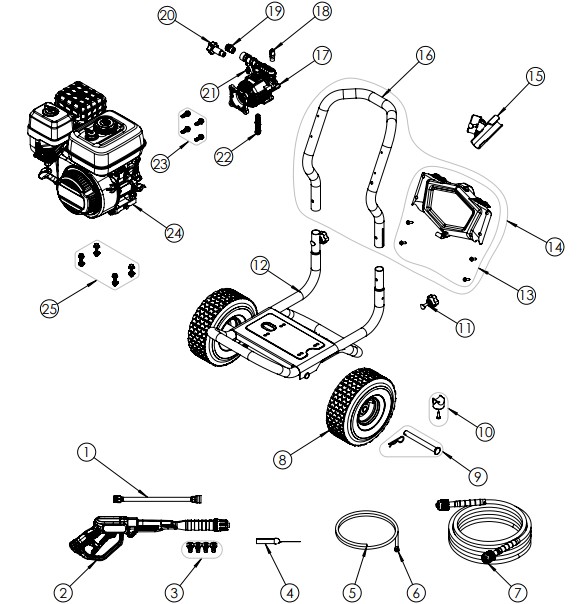 20
19
18
17
21
16
15
23
22
24
14
13
12
25
11
10
8
9
1
2
3
4
5
6
7